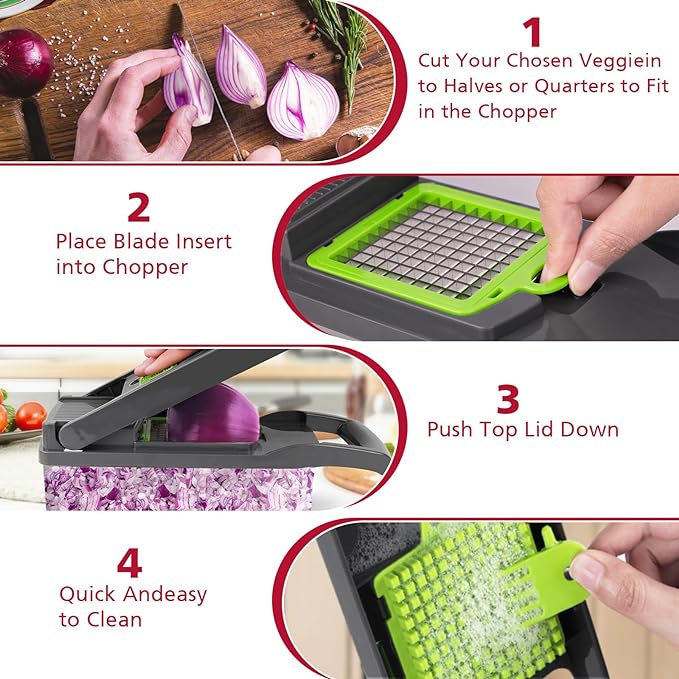 1
Cut Your Chosen Veggiein to Halves or Quarters to Fit in the Chopper

2
Place Blade Insert into Chopper

3
Push Top Lid Down

4
Quick Andeasy to Clean